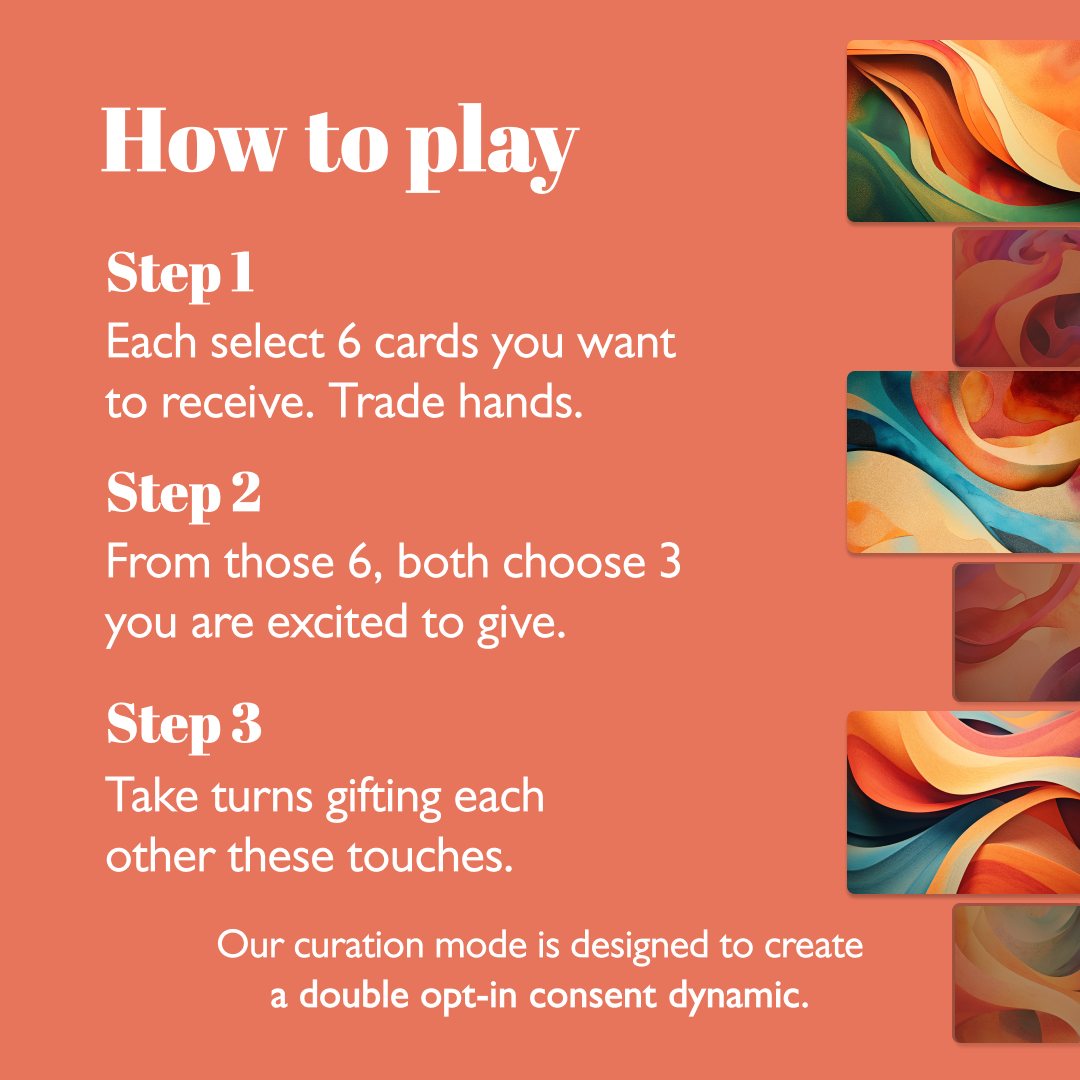 How to play

Step 1
Each select 6 cards you want to receive. Trade hands.

Step 2
From those 6, both choose 3 you are excited to give.

Step 3
Take turns gifting each other these touches.

Our curation mode is designed to create a double opt-in consent dynamic.